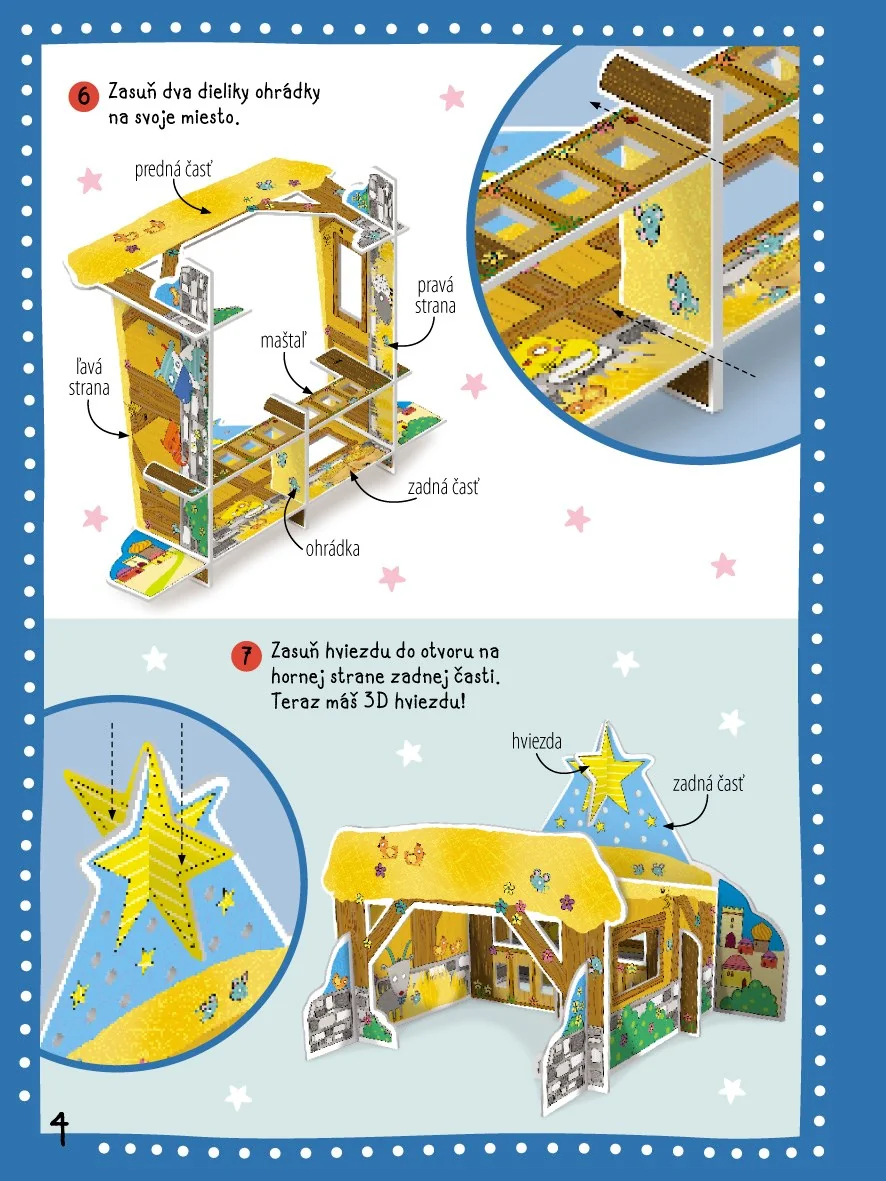 6 Zasuň dva dieliky ohrádky na svoje miesto.

predná časť

pravá strana

maštaľ

ľavá strana

zadná časť

ohrádka

7 Zasuň hviezdu do otvoru na hornej strane zadnej časti. Teraz máš 3D hviezdu!

hviezda

zadná časť

4